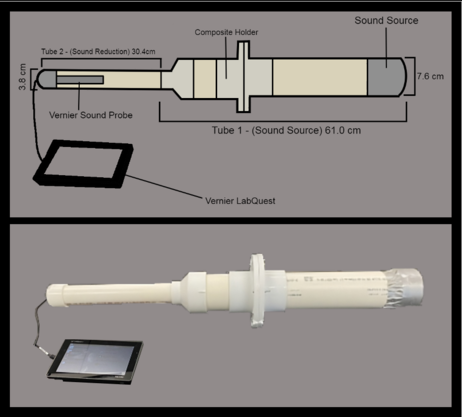 Sound Source

Composite Holder

Tube 2 - (Sound Reduction) 30.4cm

3.8 cm

7.6 cm

Vernier Sound Probe

Tube 1 - (Sound Source) 61.0 cm

Vernier LabQuest