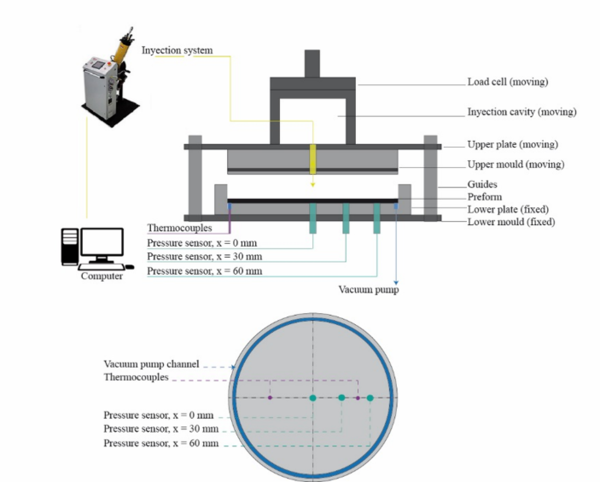 Inyection system

Load cell (moving)

Inyection cavity (moving)

Upper plate (moving)

Upper mould (moving)

Guides

Preform

Lower plate (fixed)

Lower mould (fixed)

Thermocouples

Pressure sensor, x = 0 mm

Pressure sensor, x = 30 mm

Pressure sensor, x = 60 mm

Computer

Vacuum pump

Vacuum pump channel

Thermocouples

Pressure sensor, x = 0 mm

Pressure sensor, x = 30 mm

Pressure sensor, x = 60 mm