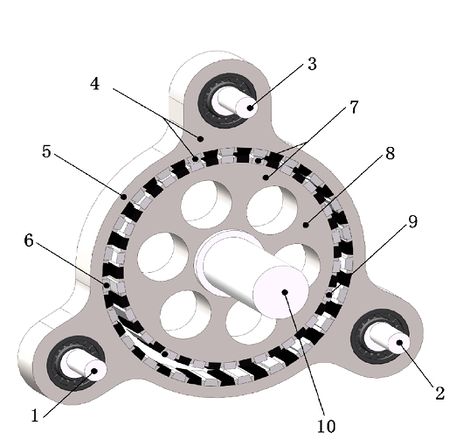 3
4
7
5
8
9
6
2
1
10