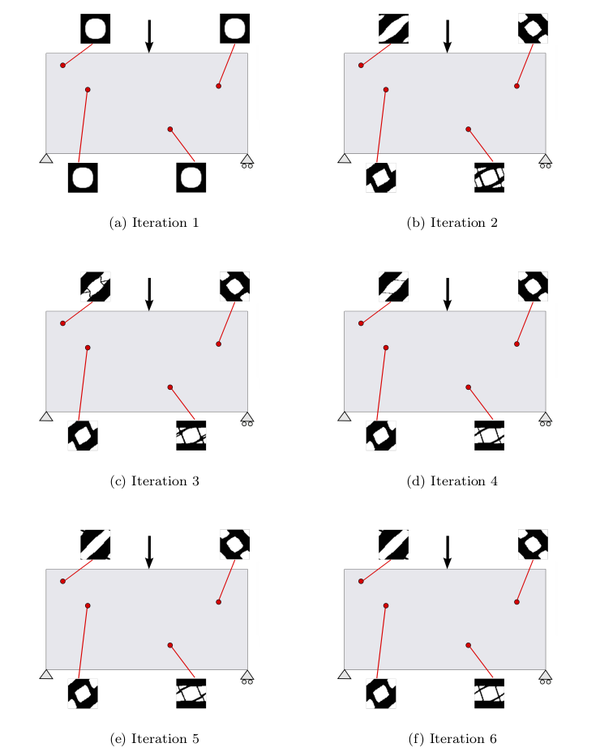 (a) Iteration 1

(b) Iteration 2

(c) Iteration 3

(d) Iteration 4

(e) Iteration 5

(f) Iteration 6