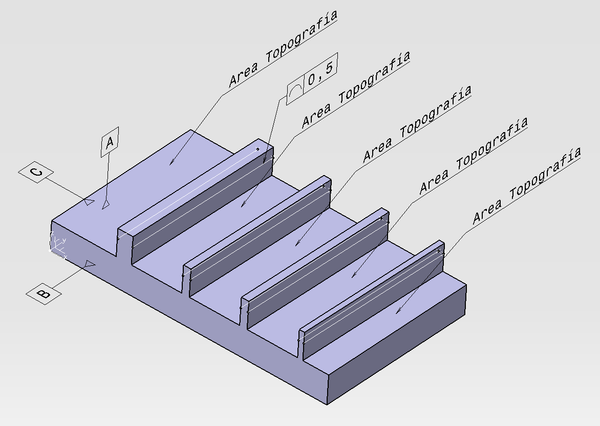 Area Topografía

0,5

Area Topografía

Area Topografía

Area Topografía

Area Topografía

A

C

B