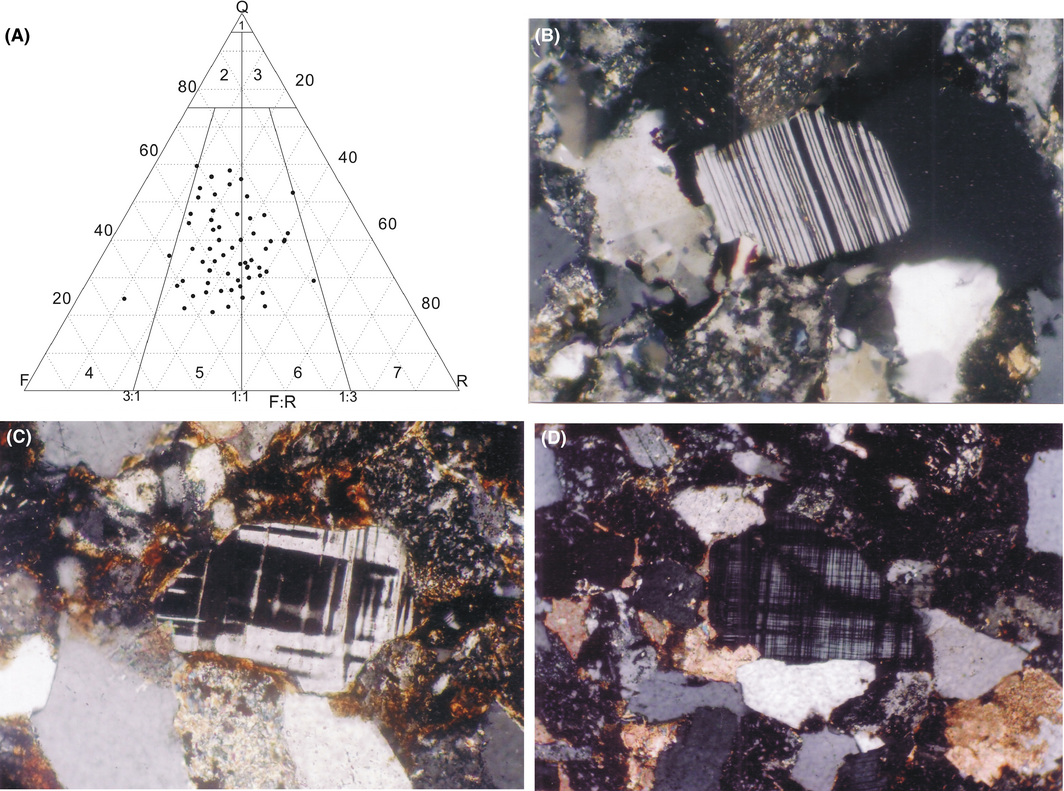 (A)

Q
1
2 3
80 20
60 40
40 60
20 80
F 4 5 6 7 R
3:1 1:1 1:3
F:R

(B)

(C)

(D)