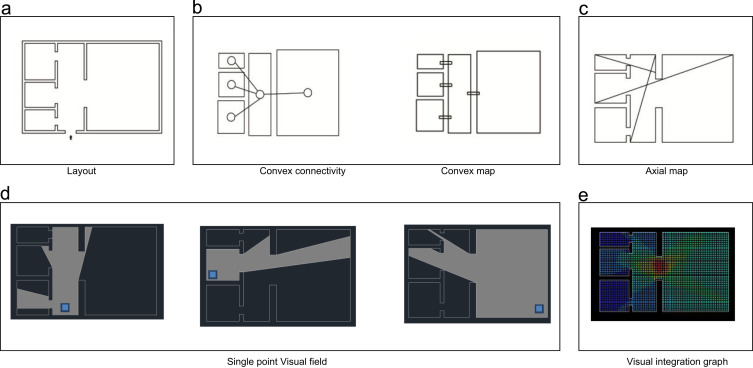 a

Layout

b

Convex connectivity

Convex map

c

Axial map

d

Single point Visual field

e

Visual integration graph