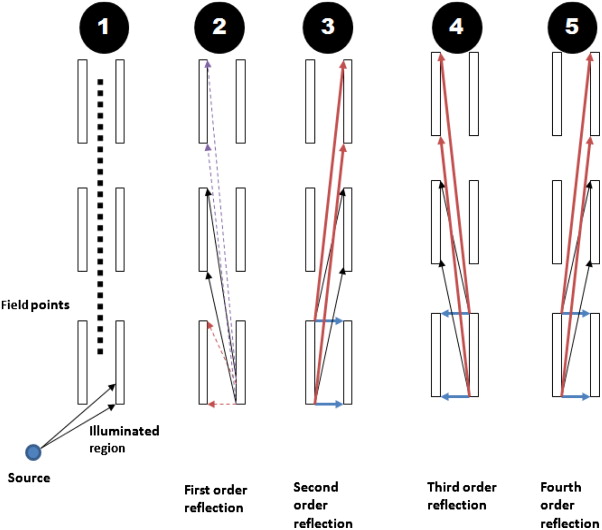 1

2

3

4

5

Field points

Illuminated region

Source

First order reflection

Second order reflection

Third order reflection

Fourth order reflection