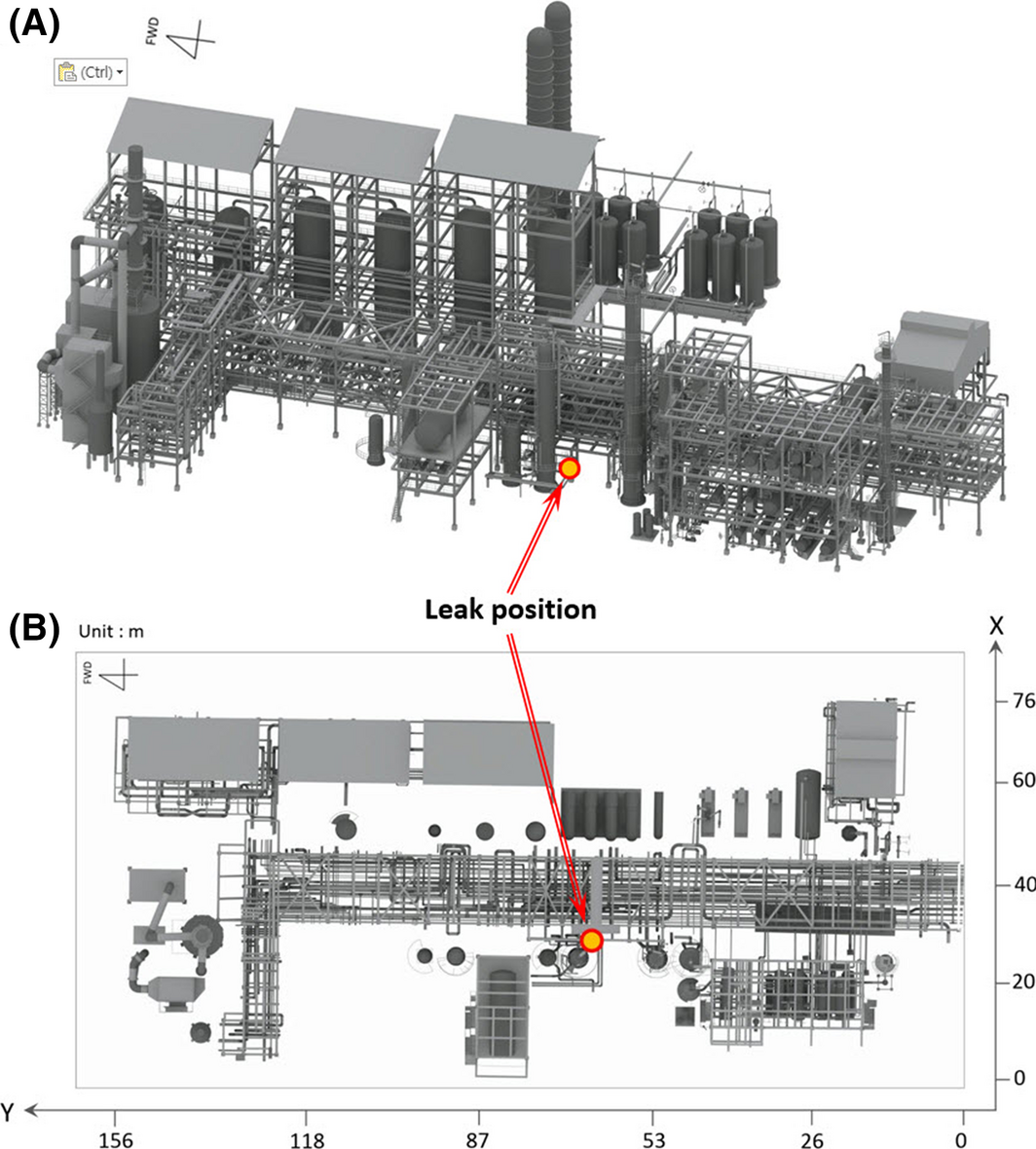 (A)

FWD

(Ctrl)

Leak position

(B)

Unit : m

FWD

X

76

60

40

20

0

Y

156

118

87

53

26

0