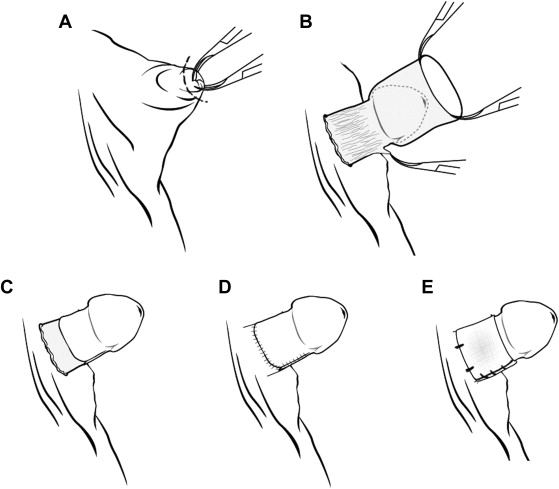 A
B
C
D
E