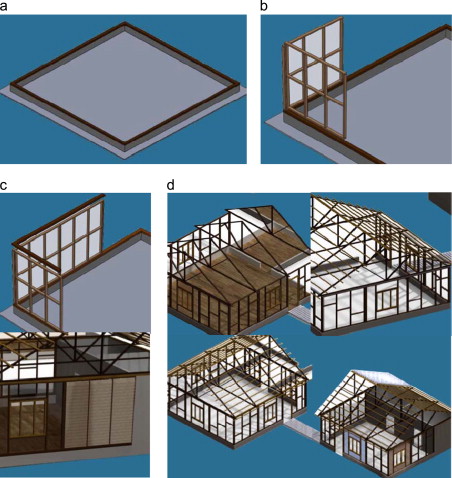 a
b
c
d