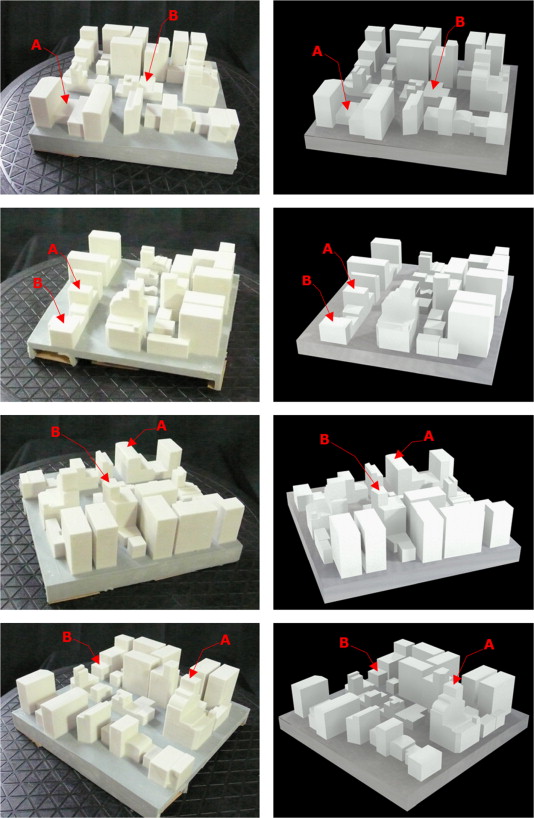 A
B
A
B
A
B
A
B
B
A
B
A
B
A
B
A