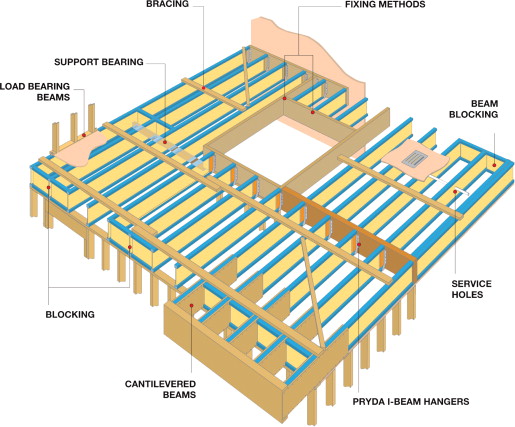 BRACING

FIXING METHODS

SUPPORT BEARING

LOAD BEARING BEAMS

BEAM BLOCKING

SERVICE HOLES

BLOCKING

CANTILEVERED BEAMS

PRYDA I-BEAM HANGERS