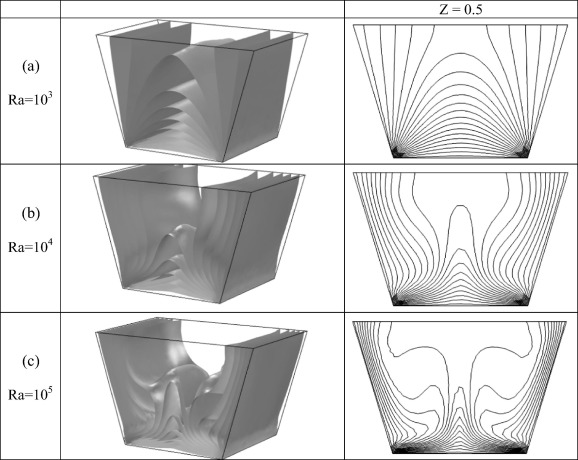 | | | Z = 0.5 |
|---|---|---|
| (a) Ra=$10^3$ | | |
| (b) Ra=$10^4$ | | |
| (c) Ra=$10^5$ | | |