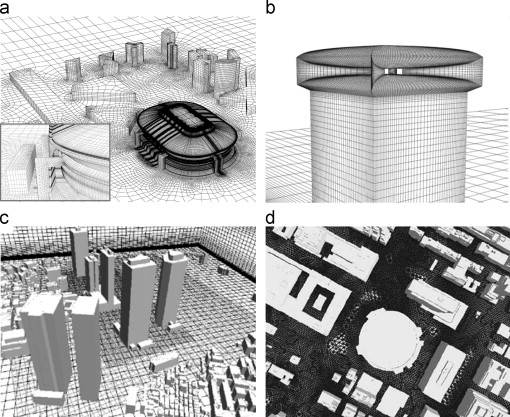 a

b

c

d